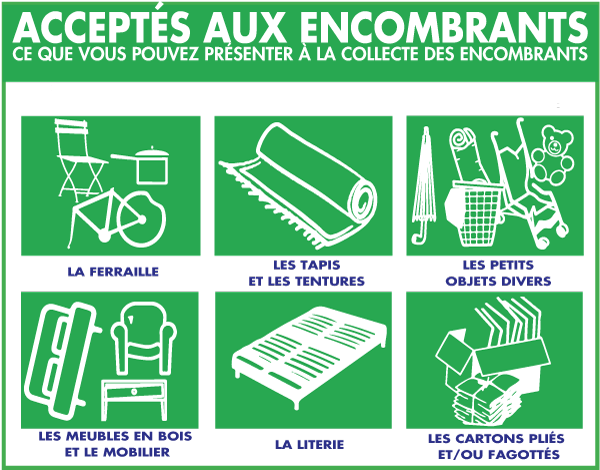 ACCEPTÉS AUX ENCOMBRANTS
CE QUE VOUS POUVEZ PRÉSENTER À LA COLLECTE DES ENCOMBRANTS

LA FERRAILLE

LES TAPIS ET LES TENTURES

LES PETITS OBJETS DIVERS

LES MEUBLES EN BOIS ET LE MOBILIER

LA LITERIE

LES CARTONS PLIÉS ET/OU FAGOTTÉS