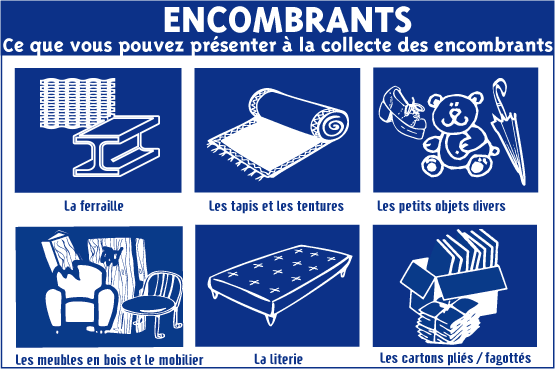 ENCOMBRANTS
Ce que vous pouvez présenter à la collecte des encombrants

La ferraille

Les tapis et les tentures

Les petits objets divers

Les meubles en bois et le mobilier

La literie

Les cartons pliés / fagottés