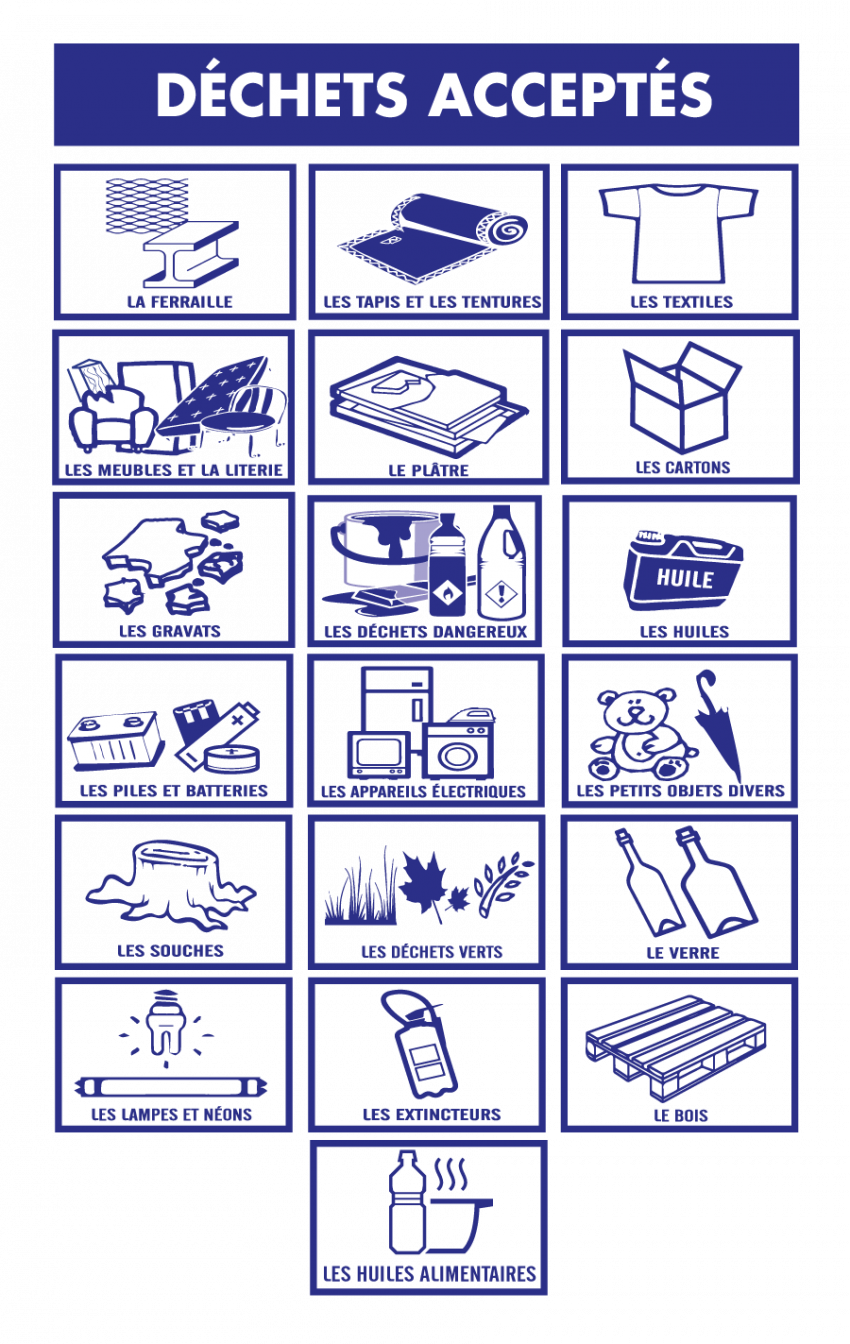 DÉCHETS ACCEPTÉS

LA FERRAILLE

LES TAPIS ET LES TENTURES

LES TEXTILES

LES MEUBLES ET LA LITERIE

LE PLÂTRE

LES CARTONS

LES GRAVATS

LES DÉCHETS DANGEREUX

HUILE

LES HUILES

LES PILES ET BATTERIES

LES APPAREILS ÉLECTRIQUES

LES PETITS OBJETS DIVERS

LES SOUCHES

LES DÉCHETS VERTS

LE VERRE

LES LAMPES ET NÉONS

LES EXTINCTEURS

LE BOIS

LES HUILES ALIMENTAIRES